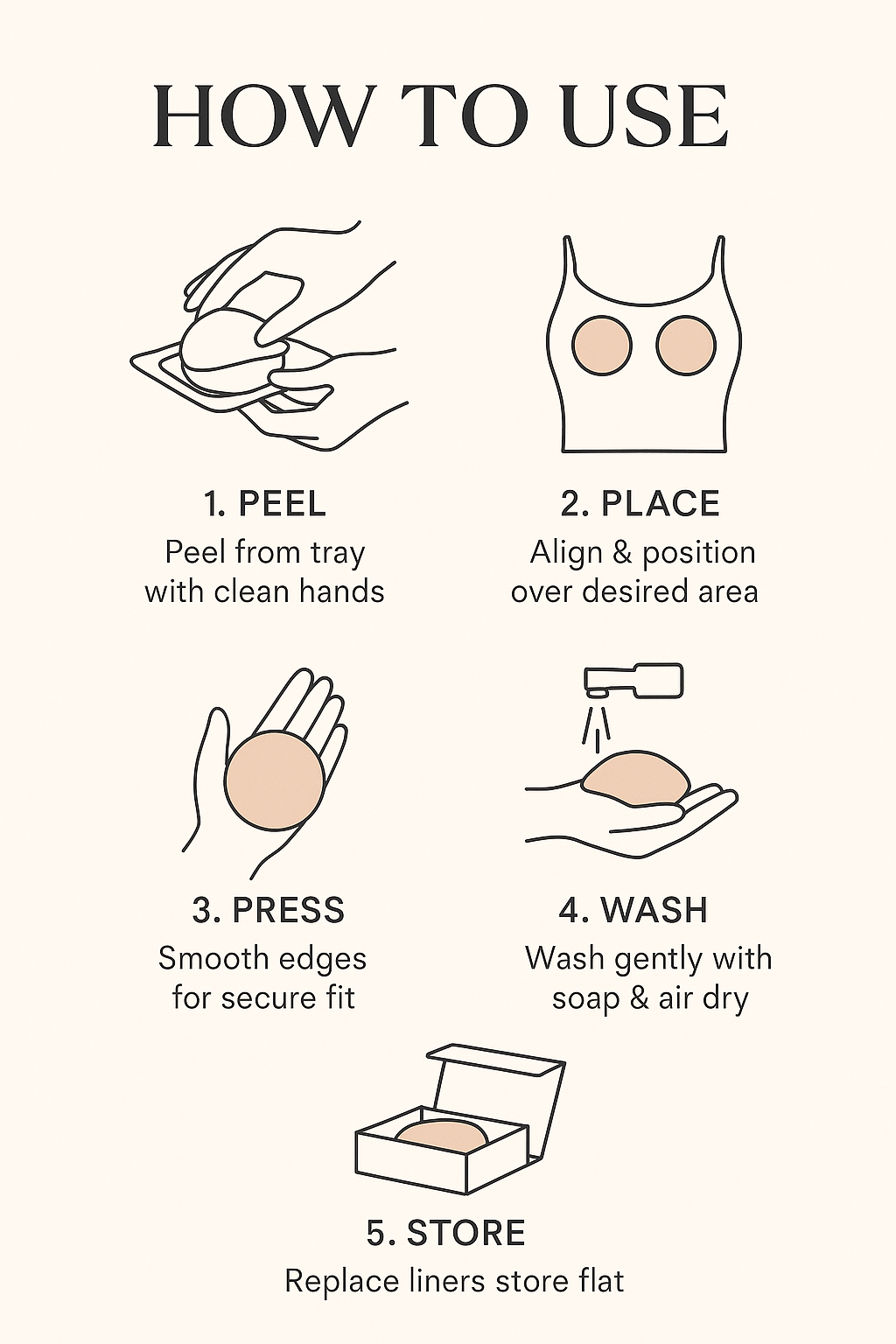 HOW TO USE

1. PEEL
Peel from tray with clean hands

2. PLACE
Align & position over desired area

3. PRESS
Smooth edges for secure fit

4. WASH
Wash gently with soap & air dry

5. STORE
Replace liners store flat